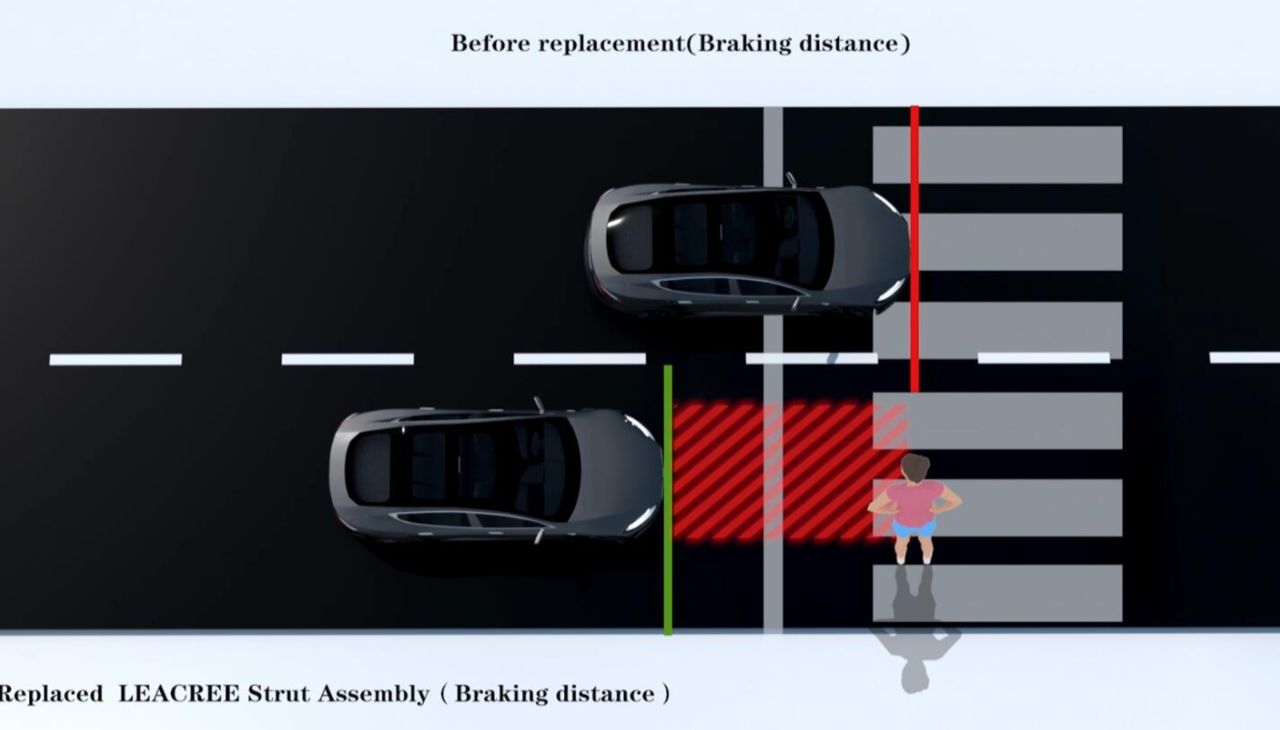 Before replacement(Braking distance)

Replaced LEACREE Strut Assembly ( Braking distance )