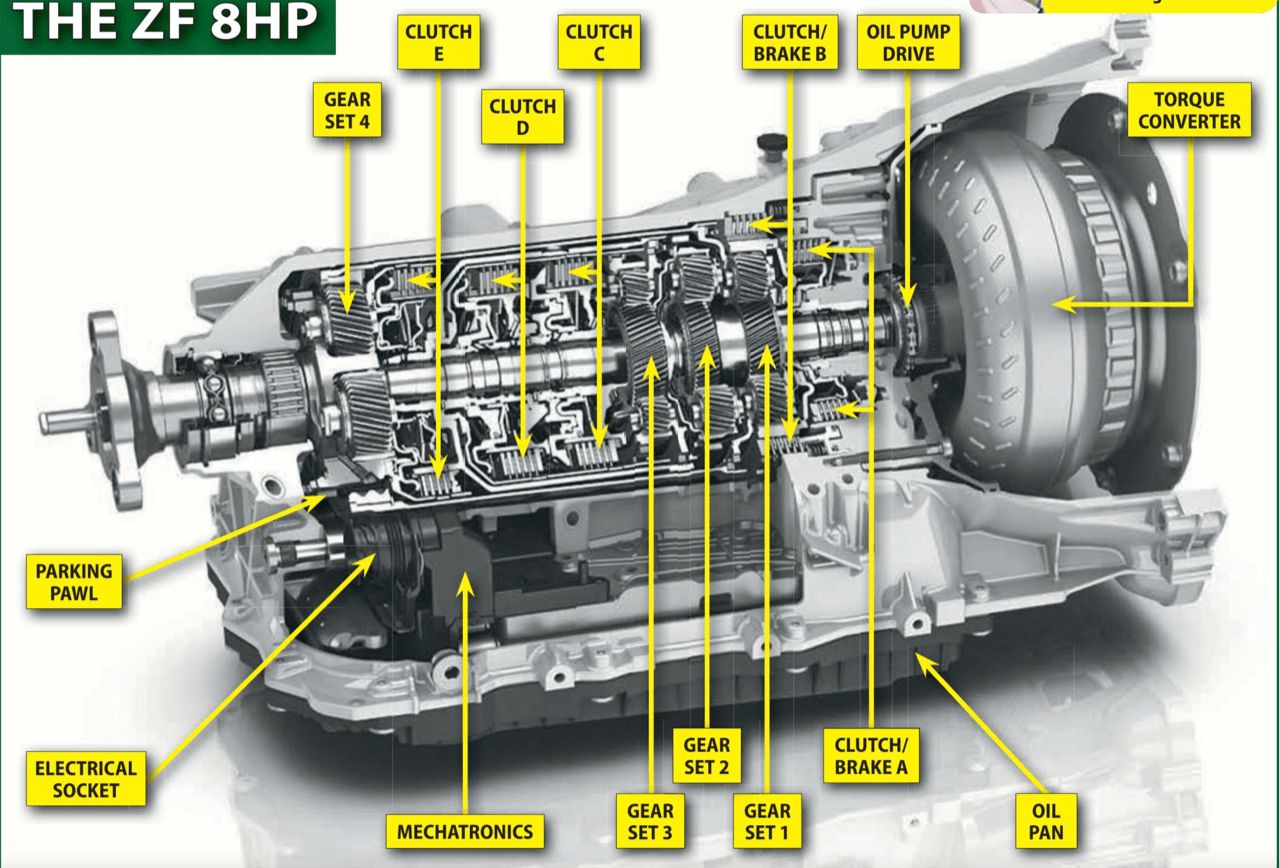 THE ZF 8HP

CLUTCH E

CLUTCH C

CLUTCH/ BRAKE B

OIL PUMP DRIVE

GEAR SET 4

CLUTCH D

TORQUE CONVERTER

PARKING PAWL

ELECTRICAL SOCKET

MECHATRONICS

GEAR SET 3

GEAR SET 2

GEAR SET 1

CLUTCH/ BRAKE A

OIL PAN