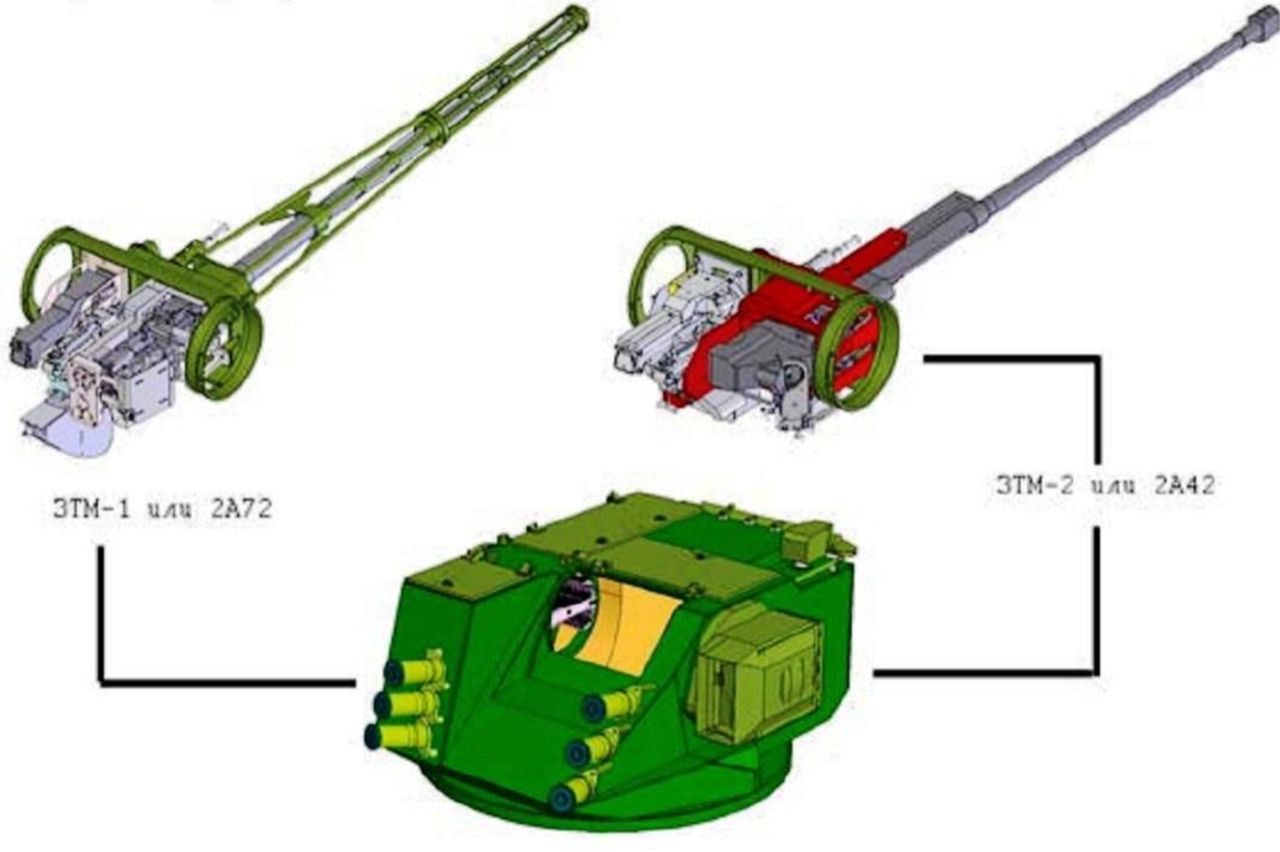 ЗТМ-1 или 2А72

ЗТМ-2 или 2А42